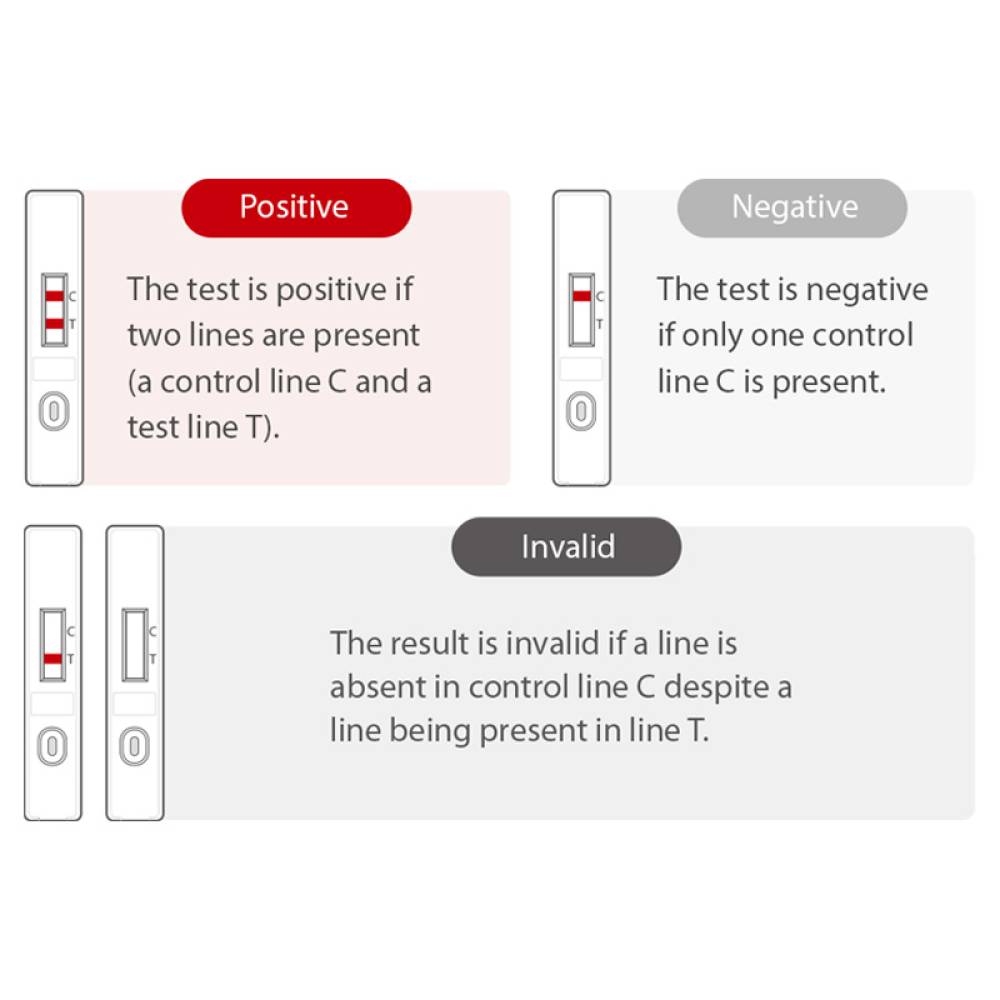 C
T

Positive

The test is positive if two lines are present (a control line C and a test line T).

C
T

Negative

The test is negative if only one control line C is present.

C
T

C
T

Invalid

The result is invalid if a line is absent in control line C despite a line being present in line T.